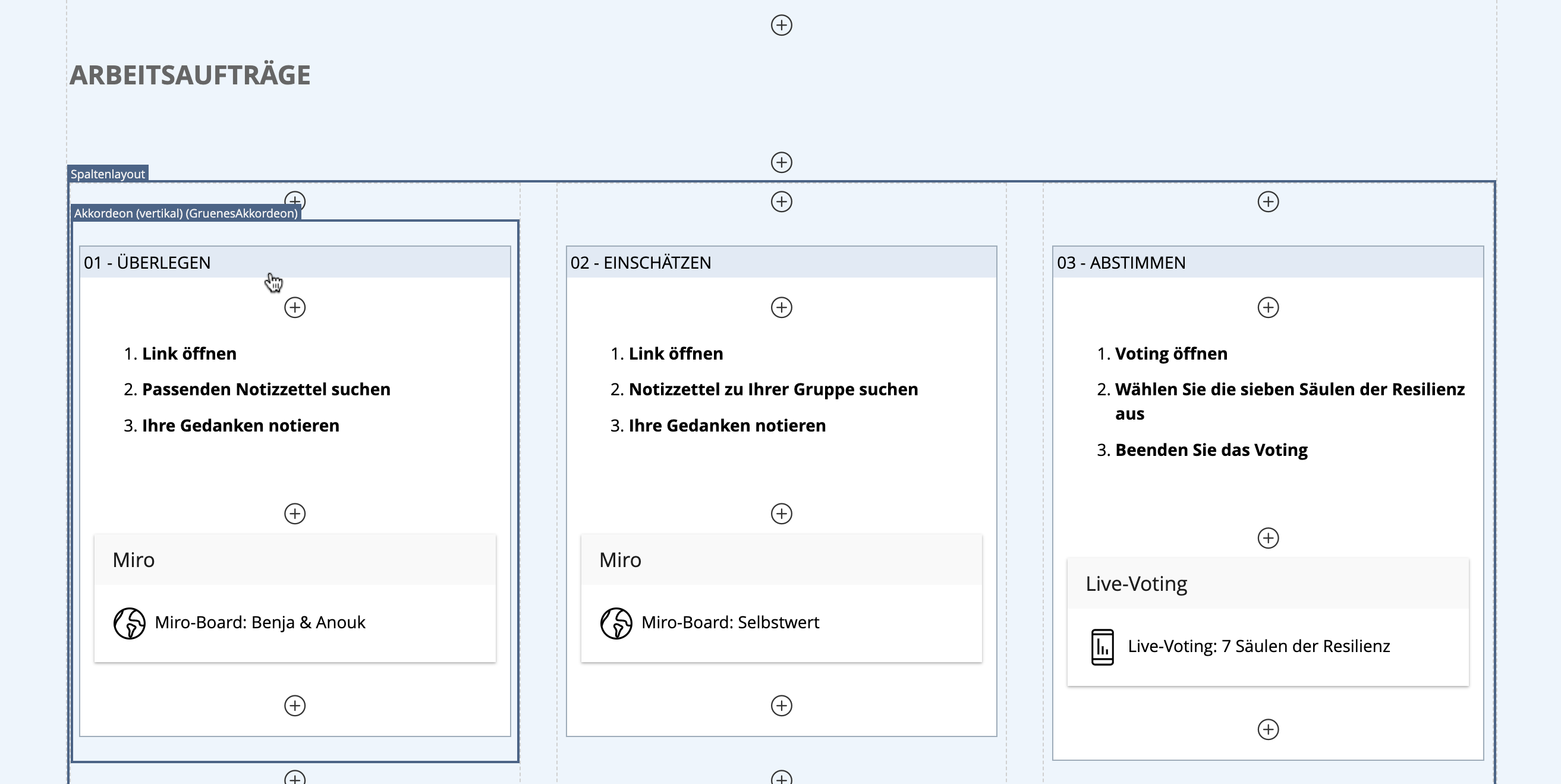 ARBEITSAUFTRÄGE

Spaltenlayout

Akkordeon (vertikal) (GruenesAkkordeon)

01 - ÜBERLEGEN

1. Link öffnen
2. Passenden Notizzettel suchen
3. Ihre Gedanken notieren

Miro

Miro-Board: Benja & Anouk

02 - EINSCHÄTZEN

1. Link öffnen
2. Notizzettel zu Ihrer Gruppe suchen
3. Ihre Gedanken notieren

Miro

Miro-Board: Selbstwert

03 - ABSTIMMEN

1. Voting öffnen
2. Wählen Sie die sieben Säulen der Resilienz aus
3. Beenden Sie das Voting

Live-Voting

Live-Voting: 7 Säulen der Resilienz