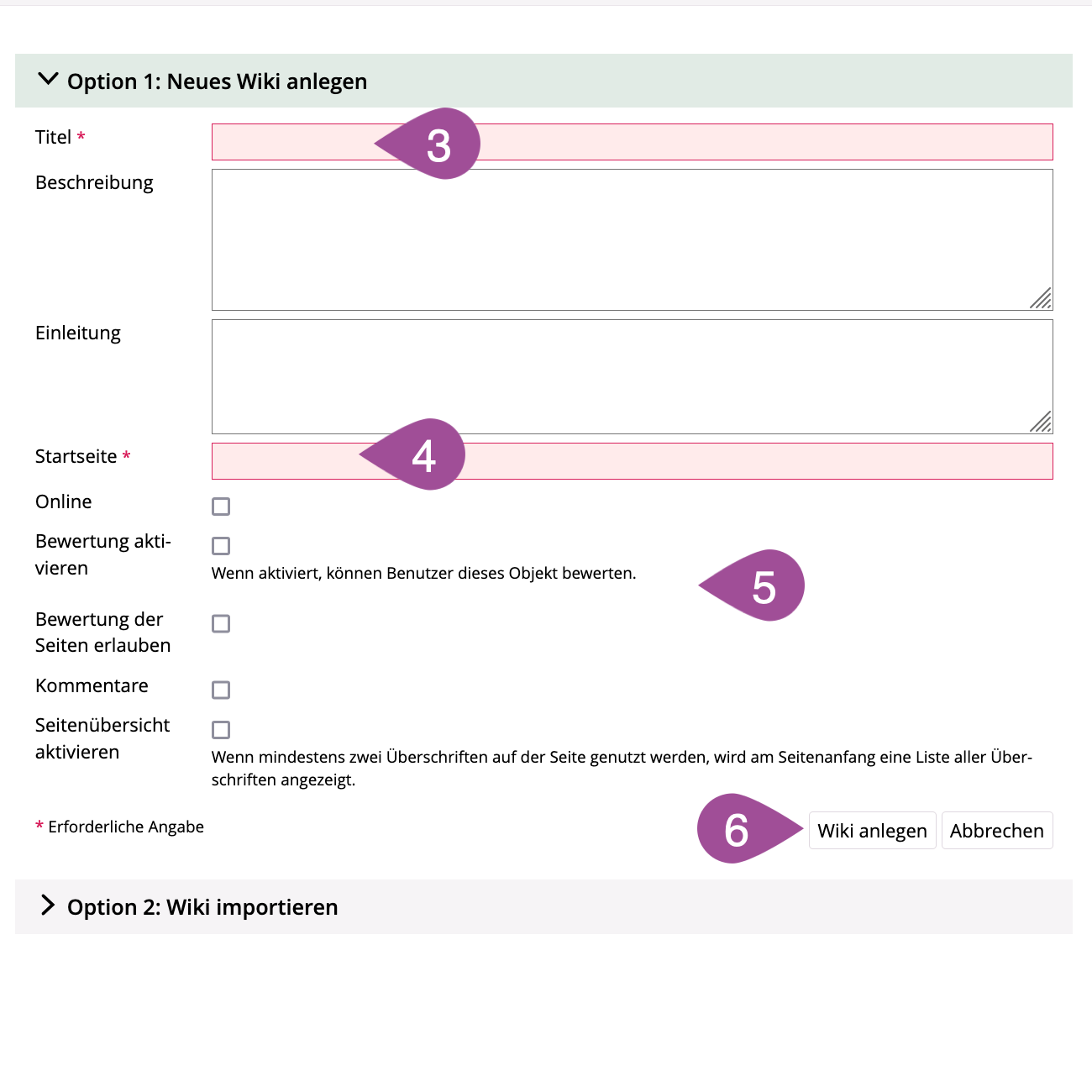 Option 1: Neues Wiki anlegen

Titel *

3

Beschreibung

Einleitung

Startseite *

4

Online

Bewertung aktivieren

Wenn aktiviert, können Benutzer dieses Objekt bewerten.

5

Bewertung der Seiten erlauben

Kommentare

Seitenübersicht aktivieren

Wenn mindestens zwei Überschriften auf der Seite genutzt werden, wird am Seitenanfang eine Liste aller Überschriften angezeigt.

* Erforderliche Angabe

6

Wiki anlegen

Abbrechen

Option 2: Wiki importieren