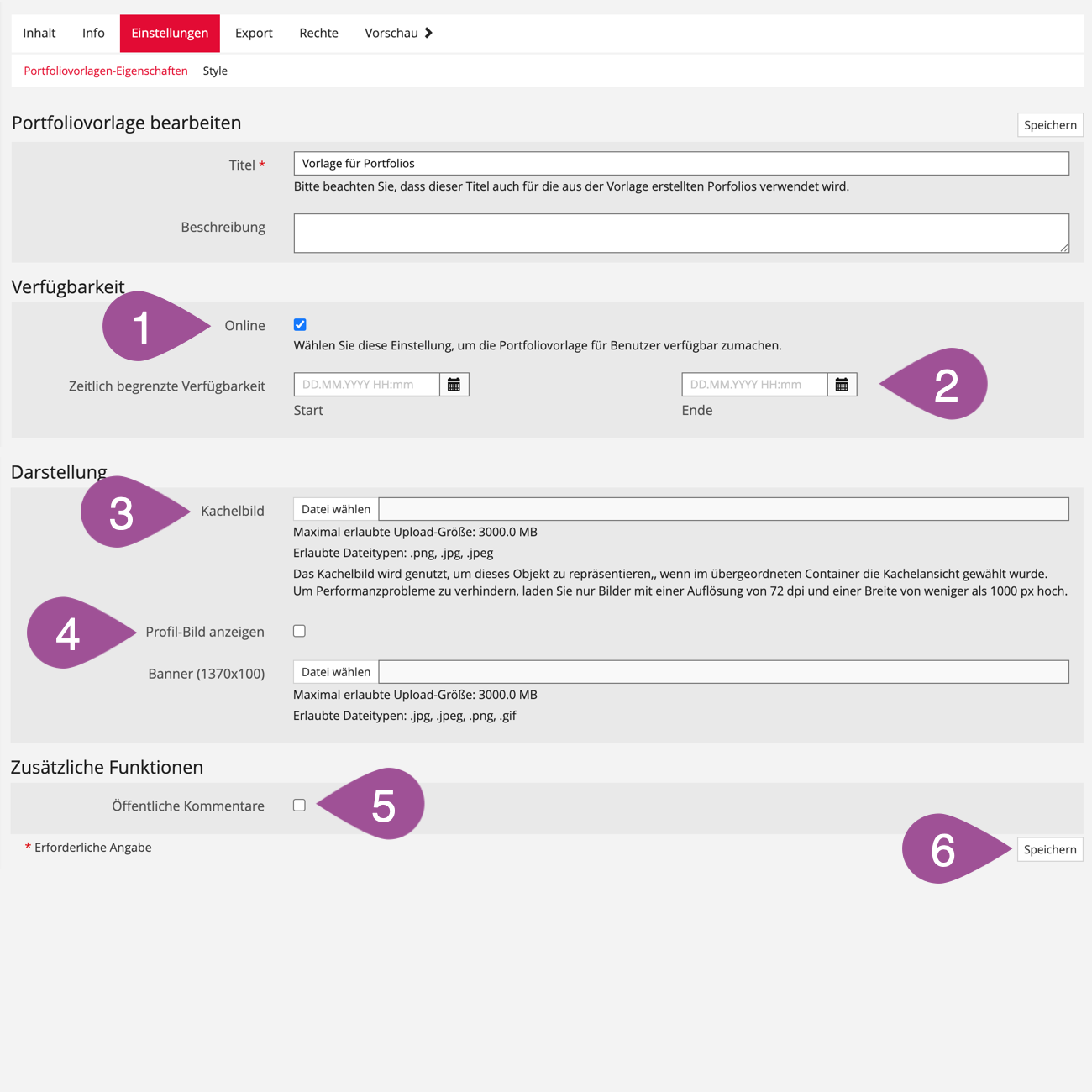 Inhalt Info Einstellungen Export Rechte Vorschau

Portfoliovorlagen-Eigenschaften Style

Portfoliovorlage bearbeiten

Speichern

Titel *
Vorlage für Portfolios
Bitte beachten Sie, dass dieser Titel auch für die aus der Vorlage erstellten Porfolios verwendet wird.

Beschreibung

Verfügbarkeit

1

Online
Wählen Sie diese Einstellung, um die Portfoliovorlage für Benutzer verfügbar zumachen.

Zeitlich begrenzte Verfügbarkeit
DD.MM.YYYY HH:mm
Start
DD.MM.YYYY HH:mm
Ende

2

Darstellung

3

Kachelbild
Datei wählen
Maximal erlaubte Upload-Größe: 3000.0 MB
Erlaubte Dateitypen: .png, .jpg, .jpeg
Das Kachelbild wird genutzt, um dieses Objekt zu repräsentieren,, wenn im übergeordneten Container die Kachelansicht gewählt wurde. Um Performanzprobleme zu verhindern, laden Sie nur Bilder mit einer Auflösung von 72 dpi und einer Breite von weniger als 1000 px hoch.

4

Profil-Bild anzeigen

Banner (1370x100)
Datei wählen
Maximal erlaubte Upload-Größe: 3000.0 MB
Erlaubte Dateitypen: .jpg, .jpeg, .png, .gif

Zusätzliche Funktionen

Öffentliche Kommentare

5

* Erforderliche Angabe

6

Speichern