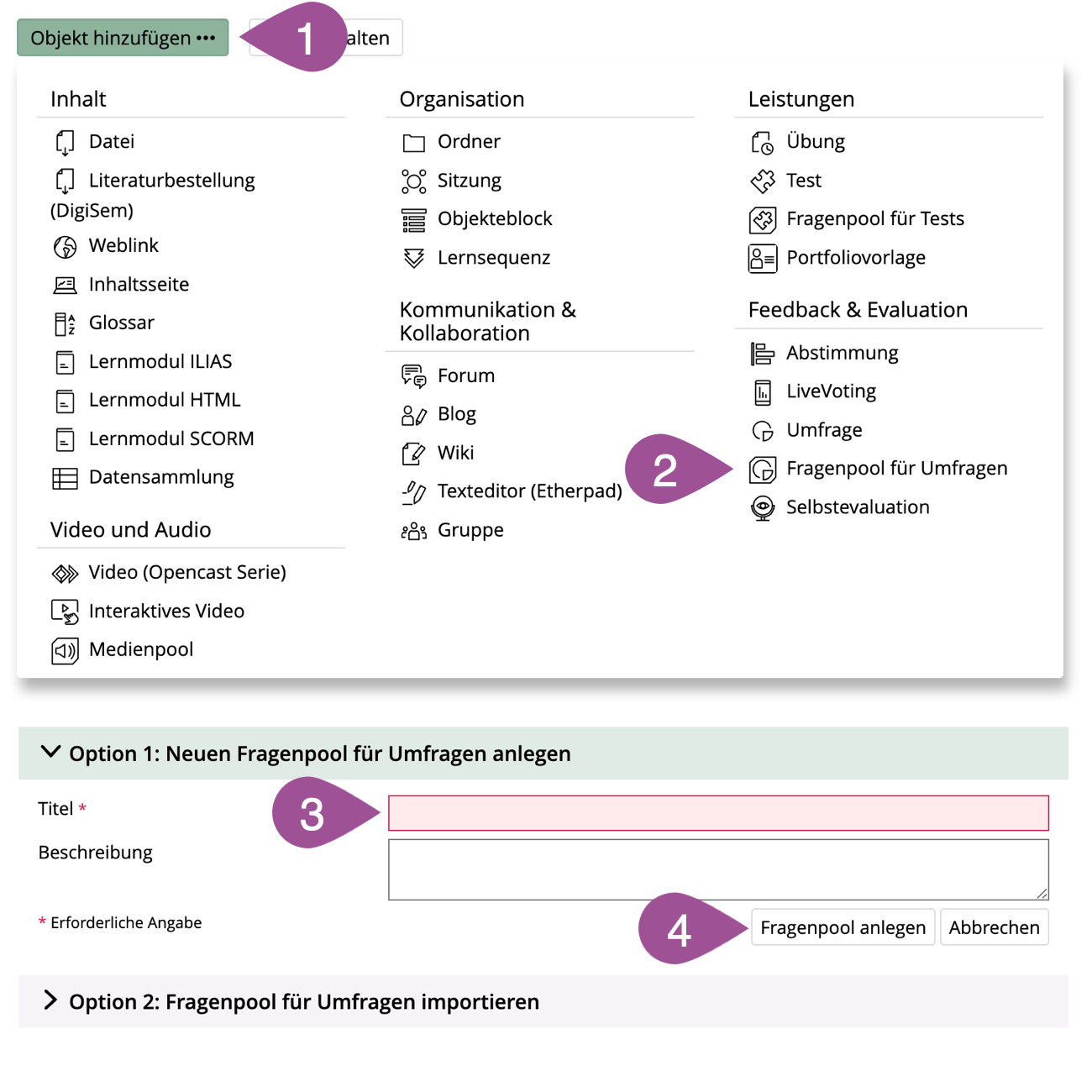 Objekt hinzufügen •••

1

alten

Inhalt

Datei

Literaturbestellung (DigiSem)

Weblink

Inhaltsseite

Glossar

Lernmodul ILIAS

Lernmodul HTML

Lernmodul SCORM

Datensammlung

Video und Audio

Video (Opencast Serie)

Interaktives Video

Medienpool

Organisation

Ordner

Sitzung

Objekteblock

Lernsequenz

Kommunikation & Kollaboration

Forum

Blog

Wiki

Texteditor (Etherpad)

Gruppe

Leistungen

Übung

Test

Fragenpool für Tests

Portfoliovorlage

Feedback & Evaluation

Abstimmung

LiveVoting

Umfrage

2

Fragenpool für Umfragen

Selbstevaluation

Option 1: Neuen Fragenpool für Umfragen anlegen

Titel *

3

Beschreibung

* Erforderliche Angabe

4

Fragenpool anlegen

Abbrechen

Option 2: Fragenpool für Umfragen importieren