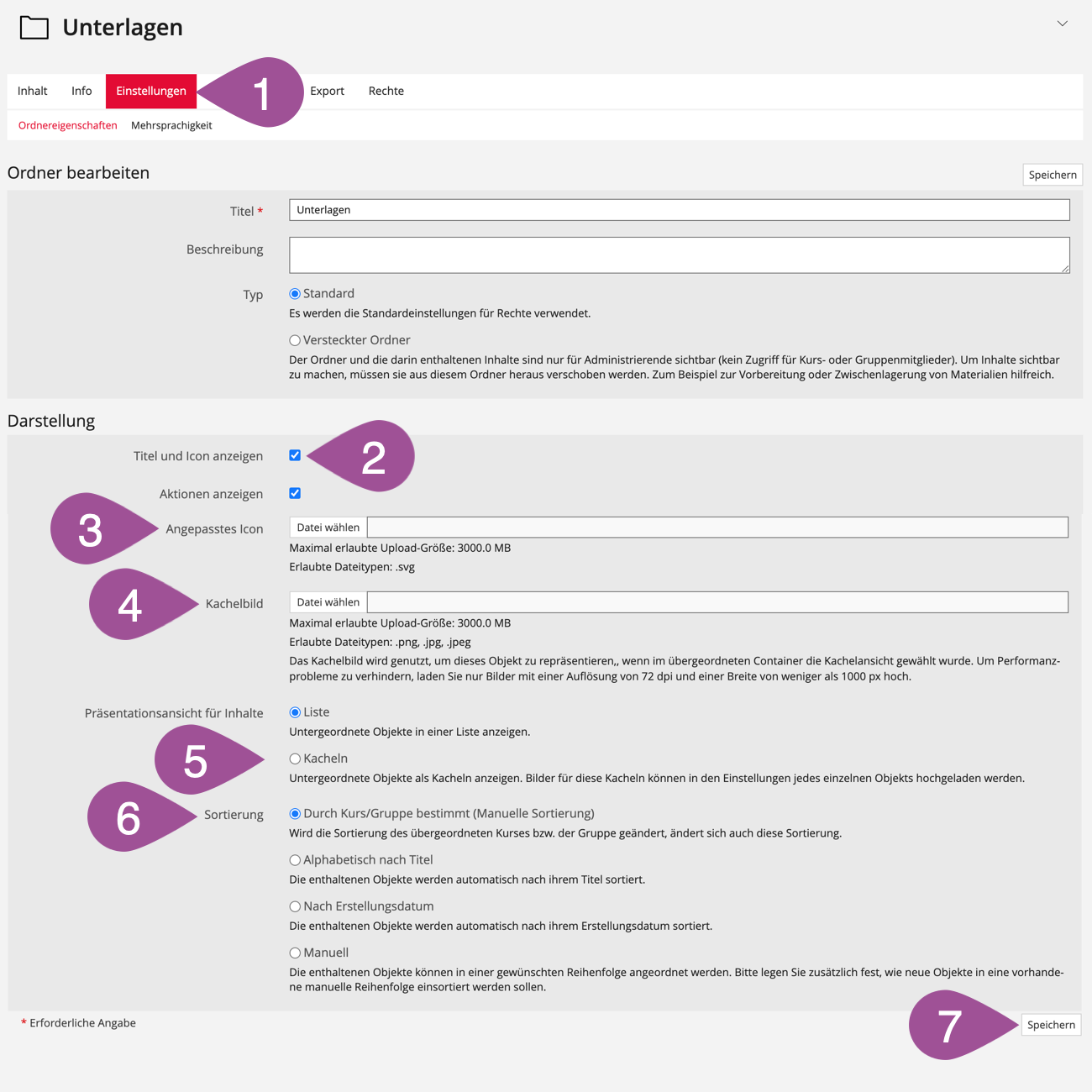 Unterlagen

Inhalt Info Einstellungen 1 Export Rechte

Ordnereigenschaften Mehrsprachigkeit

Ordner bearbeiten

Speichern

Titel *
Unterlagen

Beschreibung

Typ
Standard
Es werden die Standardeinstellungen für Rechte verwendet.

Versteckter Ordner
Der Ordner und die darin enthaltenen Inhalte sind nur für Administrierende sichtbar (kein Zugriff für Kurs- oder Gruppenmitglieder). Um Inhalte sichtbar zu machen, müssen sie aus diesem Ordner heraus verschoben werden. Zum Beispiel zur Vorbereitung oder Zwischenlagerung von Materialien hilfreich.

Darstellung

Titel und Icon anzeigen 2

Aktionen anzeigen

3 Angepasstes Icon
Datei wählen
Maximal erlaubte Upload-Größe: 3000.0 MB
Erlaubte Dateitypen: .svg

4 Kachelbild
Datei wählen
Maximal erlaubte Upload-Größe: 3000.0 MB
Erlaubte Dateitypen: .png, .jpg, .jpeg
Das Kachelbild wird genutzt, um dieses Objekt zu repräsentieren,, wenn im übergeordneten Container die Kachelansicht gewählt wurde. Um Performanzprobleme zu verhindern, laden Sie nur Bilder mit einer Auflösung von 72 dpi und einer Breite von weniger als 1000 px hoch.

Präsentationsansicht für Inhalte
Liste
Untergeordnete Objekte in einer Liste anzeigen.

5
Kacheln
Untergeordnete Objekte als Kacheln anzeigen. Bilder für diese Kacheln können in den Einstellungen jedes einzelnen Objekts hochgeladen werden.

6 Sortierung
Durch Kurs/Gruppe bestimmt (Manuelle Sortierung)
Wird die Sortierung des übergeordneten Kurses bzw. der Gruppe geändert, ändert sich auch diese Sortierung.

Alphabetisch nach Titel
Die enthaltenen Objekte werden automatisch nach ihrem Titel sortiert.

Nach Erstellungsdatum
Die enthaltenen Objekte werden automatisch nach ihrem Erstellungsdatum sortiert.

Manuell
Die enthaltenen Objekte können in einer gewünschten Reihenfolge angeordnet werden. Bitte legen Sie zusätzlich fest, wie neue Objekte in eine vorhandene manuelle Reihenfolge einsortiert werden sollen.

* Erforderliche Angabe

7 Speichern