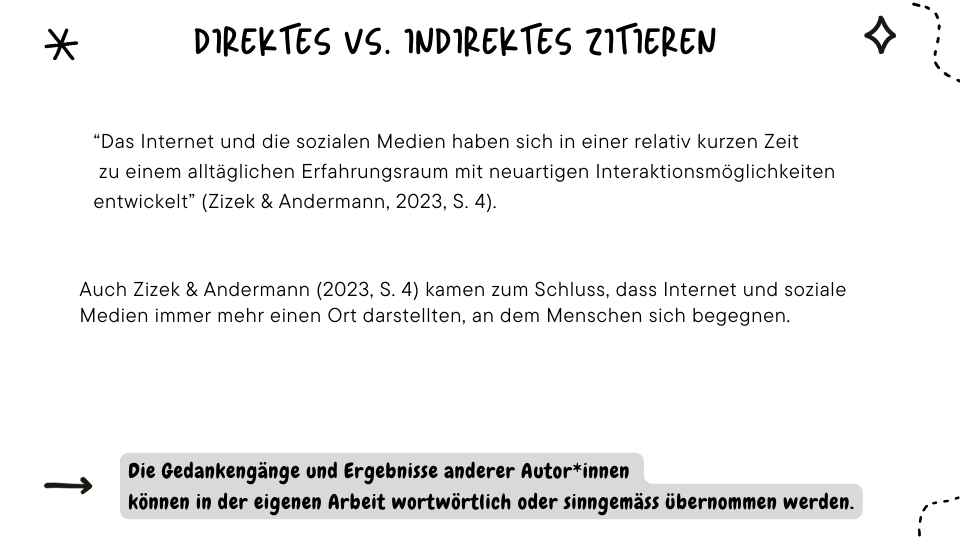 DIREKTES VS. INDIREKTES ZITIEREN

“Das Internet und die sozialen Medien haben sich in einer relativ kurzen Zeit zu einem alltäglichen Erfahrungsraum mit neuartigen Interaktionsmöglichkeiten entwickelt” (Zizek & Andermann, 2023, S. 4).

Auch Zizek & Andermann (2023, S. 4) kamen zum Schluss, dass Internet und soziale Medien immer mehr einen Ort darstellten, an dem Menschen sich begegnen.

Die Gedankengänge und Ergebnisse anderer Autor*innen können in der eigenen Arbeit wortwörtlich oder sinngemäss übernommen werden.