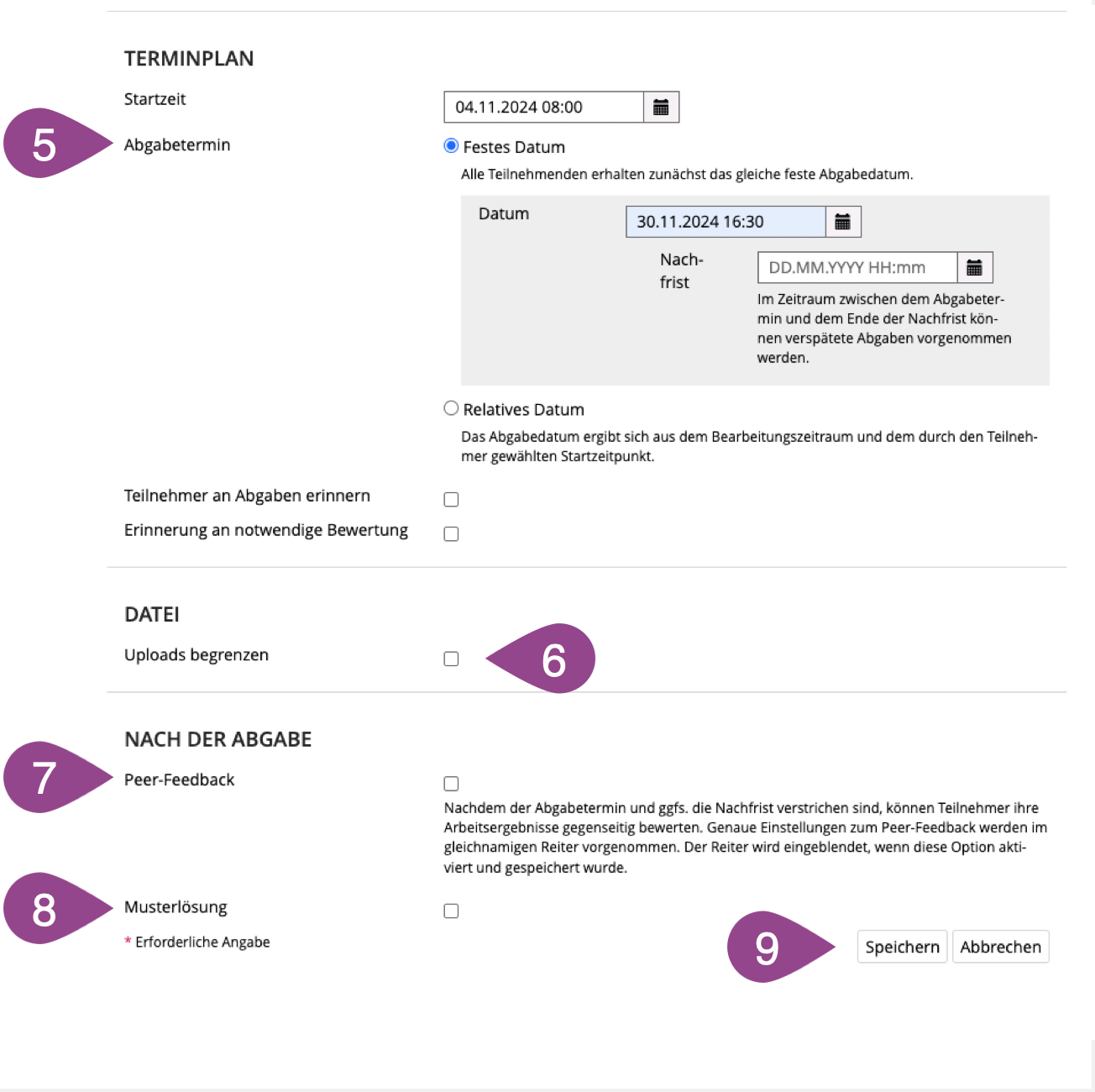 TERMINPLAN

Startzeit 04.11.2024 08:00

5

Abgabetermin

Festes Datum

Alle Teilnehmenden erhalten zunächst das gleiche feste Abgabedatum.

Datum 30.11.2024 16:30

Nachfrist DD.MM.YYYY HH:mm

Im Zeitraum zwischen dem Abgabetermin und dem Ende der Nachfrist können verspätete Abgaben vorgenommen werden.

Relatives Datum

Das Abgabedatum ergibt sich aus dem Bearbeitungszeitraum und dem durch den Teilnehmer gewählten Startzeitpunkt.

Teilnehmer an Abgaben erinnern

Erinnerung an notwendige Bewertung

DATEI

Uploads begrenzen

6

NACH DER ABGABE

7

Peer-Feedback

Nachdem der Abgabetermin und ggfs. die Nachfrist verstrichen sind, können Teilnehmer ihre Arbeitsergebnisse gegenseitig bewerten. Genaue Einstellungen zum Peer-Feedback werden im gleichnamigen Reiter vorgenommen. Der Reiter wird eingeblendet, wenn diese Option aktiviert und gespeichert wurde.

8

Musterlösung

* Erforderliche Angabe

9

Speichern Abbrechen